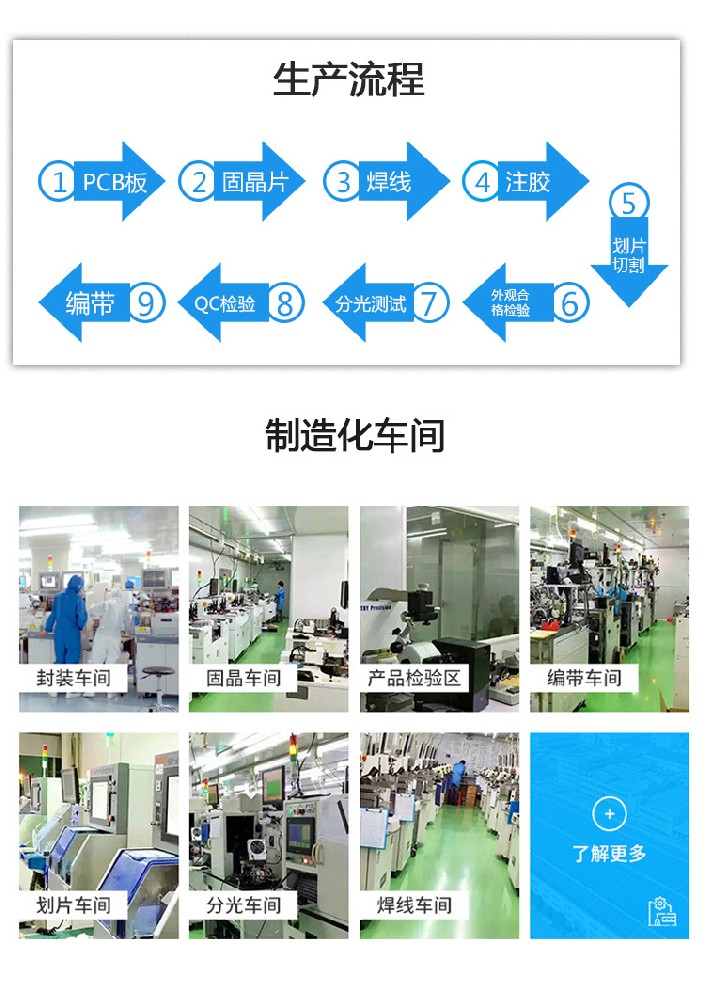 生产流程

1 PCB板
2 固晶片
3 焊线
4 注胶
5 划片切割
6 外观合格检验
7 分光测试
8 QC检验
9 编带

制造化车间

封装车间
固晶车间
产品检验区
编带车间
划片车间
分光车间
焊线车间
了解更多